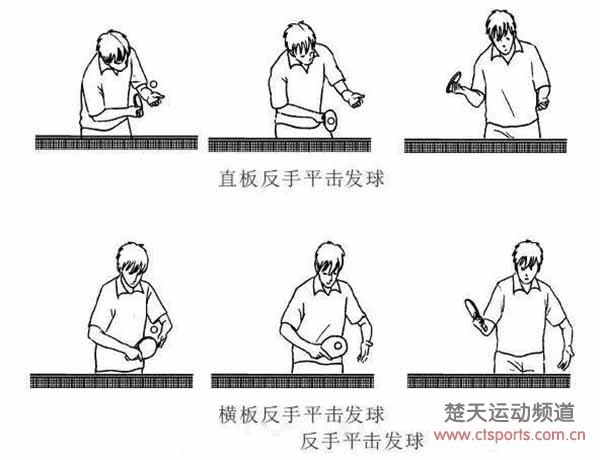 直板反手平击发球

横板反手平击发球

反手平击发球

楚天运动频道
www.ctsports.com.cn